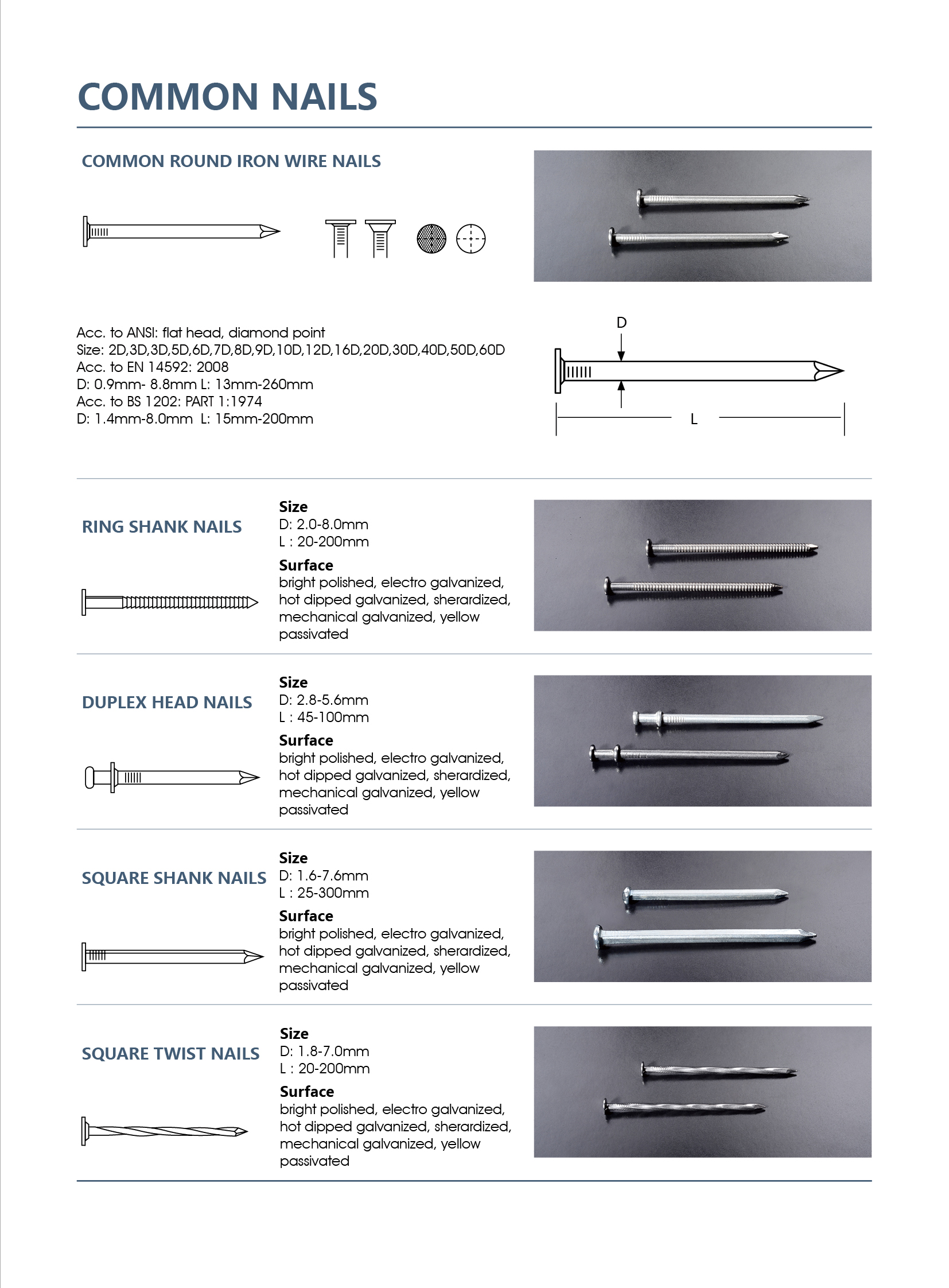 COMMON NAILS

COMMON ROUND IRON WIRE NAILS

Acc. to ANSI: flat head, diamond point
Size: 2D,3D,3D,5D,6D,7D,8D,9D,10D,12D,16D,20D,30D,40D,50D,60D
Acc. to EN 14592: 2008
D: 0.9mm- 8.8mm L: 13mm-260mm
Acc. to BS 1202: PART 1:1974
D: 1.4mm-8.0mm L: 15mm-200mm

D

L

RING SHANK NAILS

Size
D: 2.0-8.0mm
L : 20-200mm
Surface
bright polished, electro galvanized, hot dipped galvanized, sherardized, mechanical galvanized, yellow passivated

DUPLEX HEAD NAILS

Size
D: 2.8-5.6mm
L : 45-100mm
Surface
bright polished, electro galvanized, hot dipped galvanized, sherardized, mechanical galvanized, yellow passivated

SQUARE SHANK NAILS

Size
D: 1.6-7.6mm
L : 25-300mm
Surface
bright polished, electro galvanized, hot dipped galvanized, sherardized, mechanical galvanized, yellow passivated

SQUARE TWIST NAILS

Size
D: 1.8-7.0mm
L : 20-200mm
Surface
bright polished, electro galvanized, hot dipped galvanized, sherardized, mechanical galvanized, yellow passivated